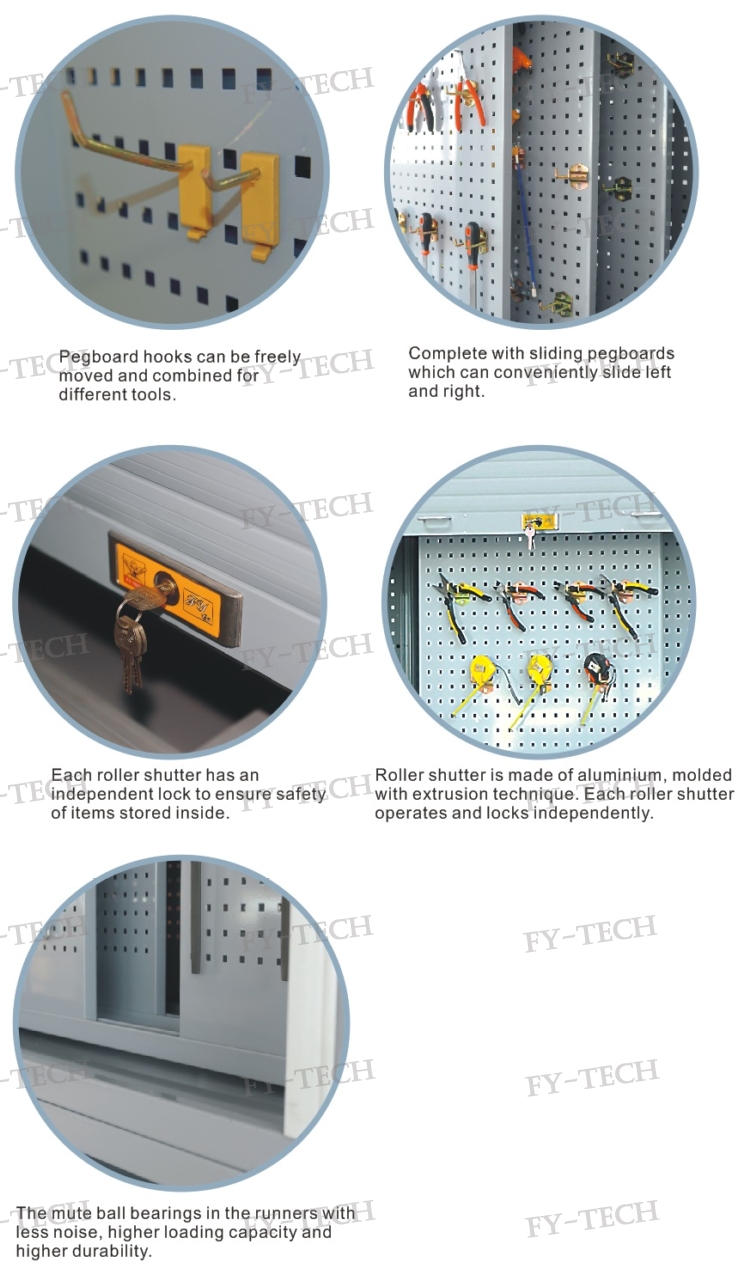 Pegboard hooks can be freely moved and combined for different tools.

Complete with sliding pegboards which can conveniently slide left and right.

Each roller shutter has an independent lock to ensure safety of items stored inside.

Roller shutter is made of aluminium, molded with extrusion technique. Each roller shutter operates and locks independently.

The mute ball bearings in the runners with less noise, higher loading capacity and higher durability.

FY-TECH

FY-TECH

FY-TECH